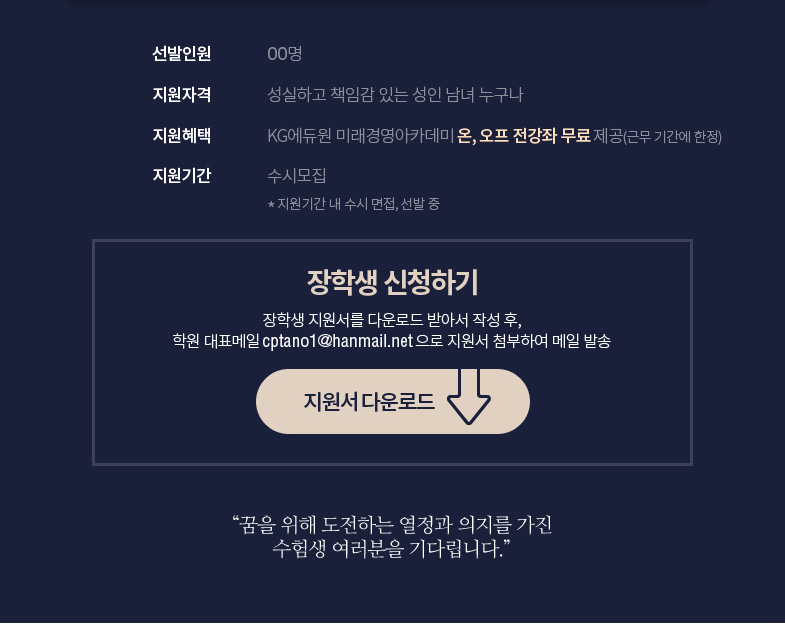 선발인원 00명

지원자격 성실하고 책임감 있는 성인 남녀 누구나

지원혜택 KG에듀원 미래경영아카데미 온, 오프 전강좌 무료 제공(근무 기간에 한정)

지원기간 수시모집
* 지원기간 내 수시 면접, 선발 중

장학생 신청하기

장학생 지원서를 다운로드 받아서 작성 후,
학원 대표메일 cptano1@hanmail.net 으로 지원서 첨부하여 메일 발송

지원서 다운로드

"꿈을 위해 도전하는 열정과 의지를 가진
수험생 여러분을 기다립니다."